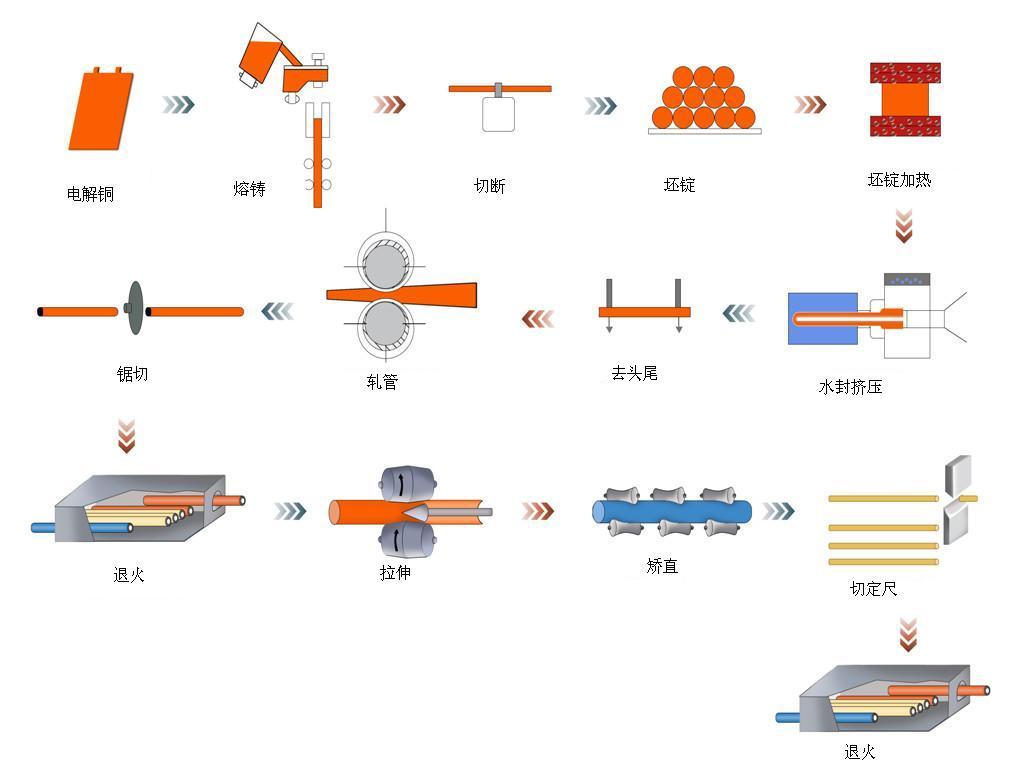 电解铜

熔铸

切断

坯锭

坯锭加热

水封挤压

去头尾

轧管

锯切

退火

拉伸

矫直

切定尺

退火